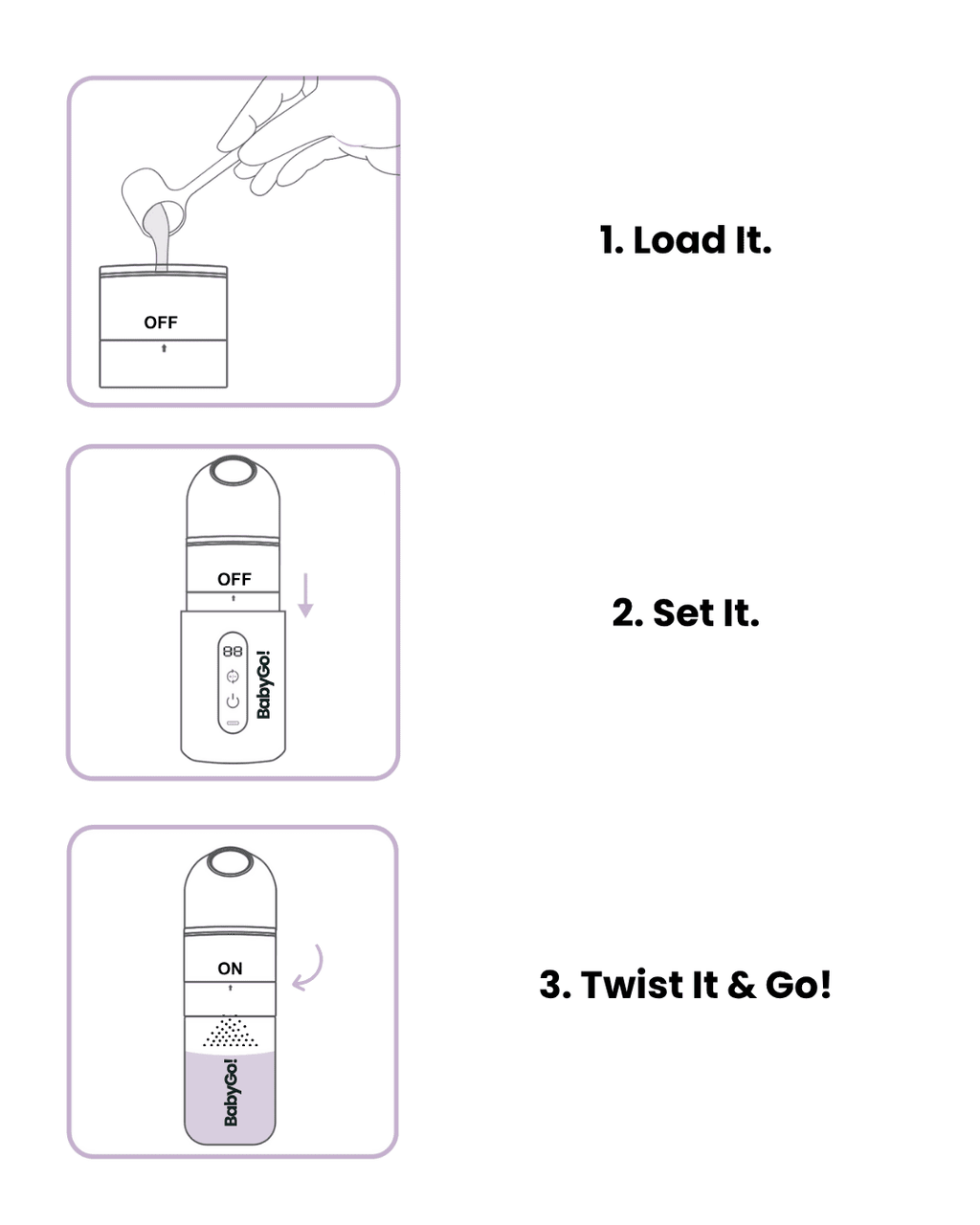 OFF

1. Load It.

OFF

88

BabyGo!

2. Set It.

ON

BabyGo!

3. Twist It & Go!