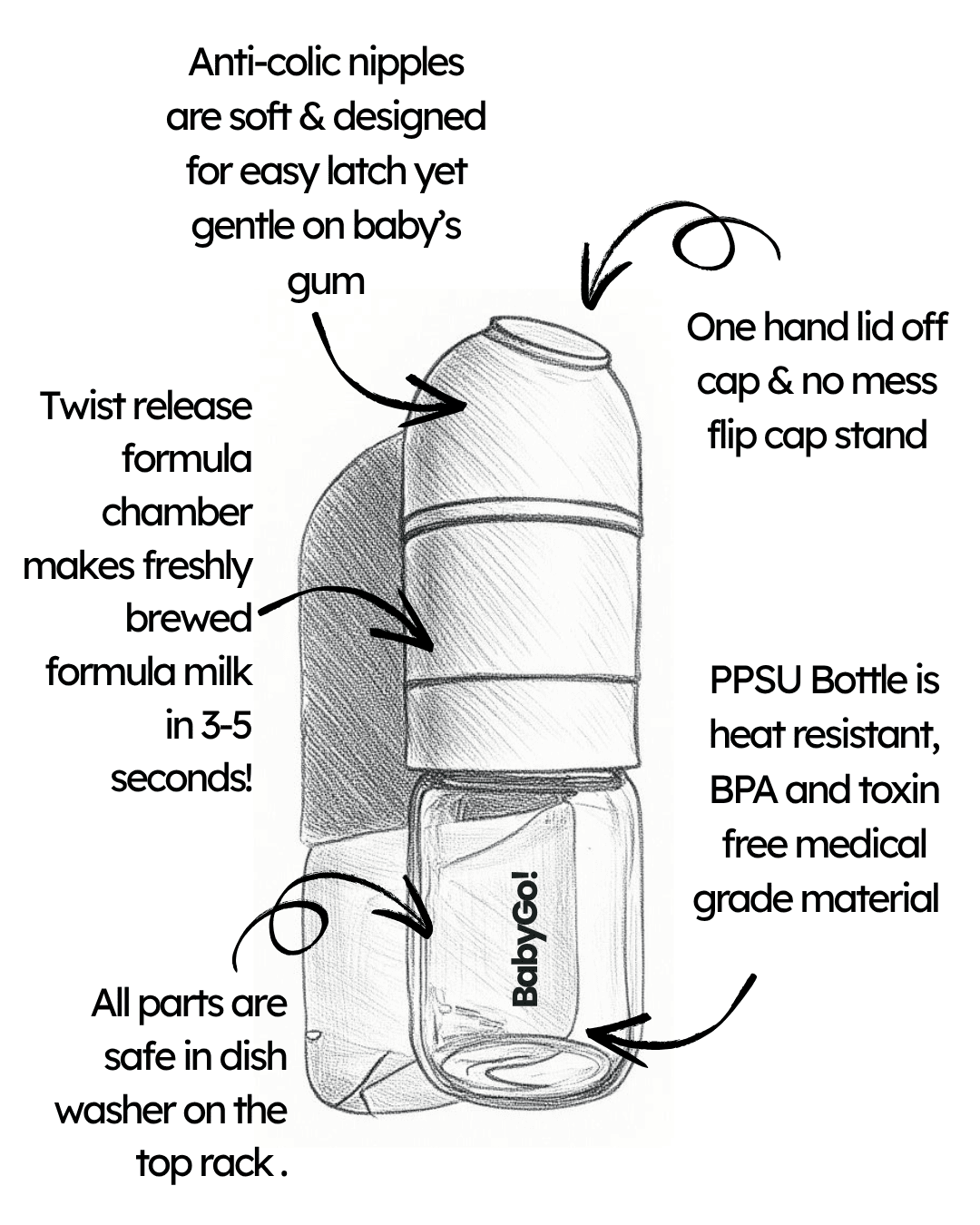 Anti-colic nipples are soft & designed for easy latch yet gentle on baby's gum

One hand lid off cap & no mess flip cap stand

Twist release formula chamber makes freshly brewed formula milk in 3-5 seconds!

PPSU Bottle is heat resistant, BPA and toxin free medical grade material

BabyGo!

All parts are safe in dish washer on the top rack .