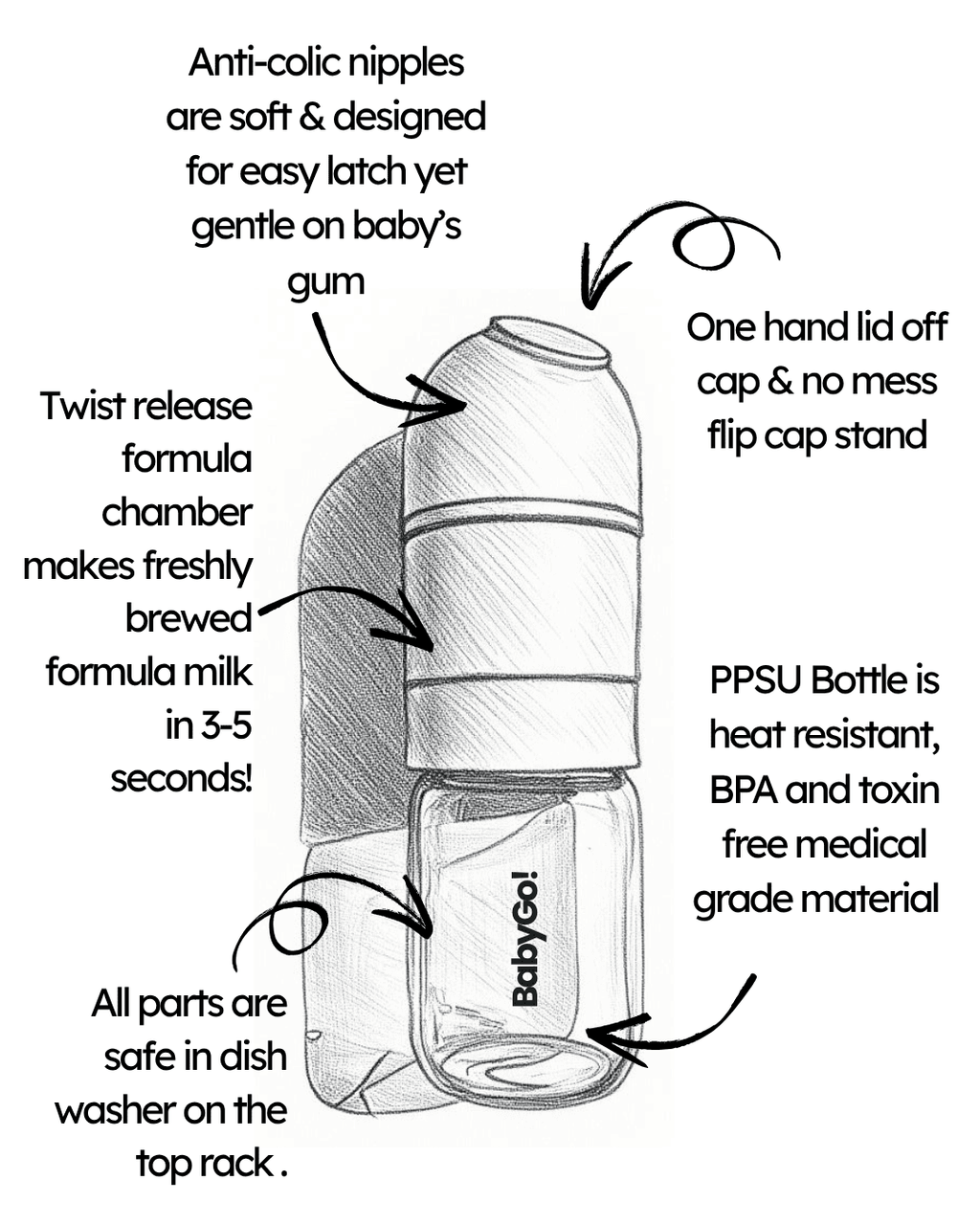 Anti-colic nipples are soft & designed for easy latch yet gentle on baby's gum

One hand lid off cap & no mess flip cap stand

Twist release formula chamber makes freshly brewed formula milk in 3-5 seconds!

PPSU Bottle is heat resistant, BPA and toxin free medical grade material

BabyGo!

All parts are safe in dish washer on the top rack .